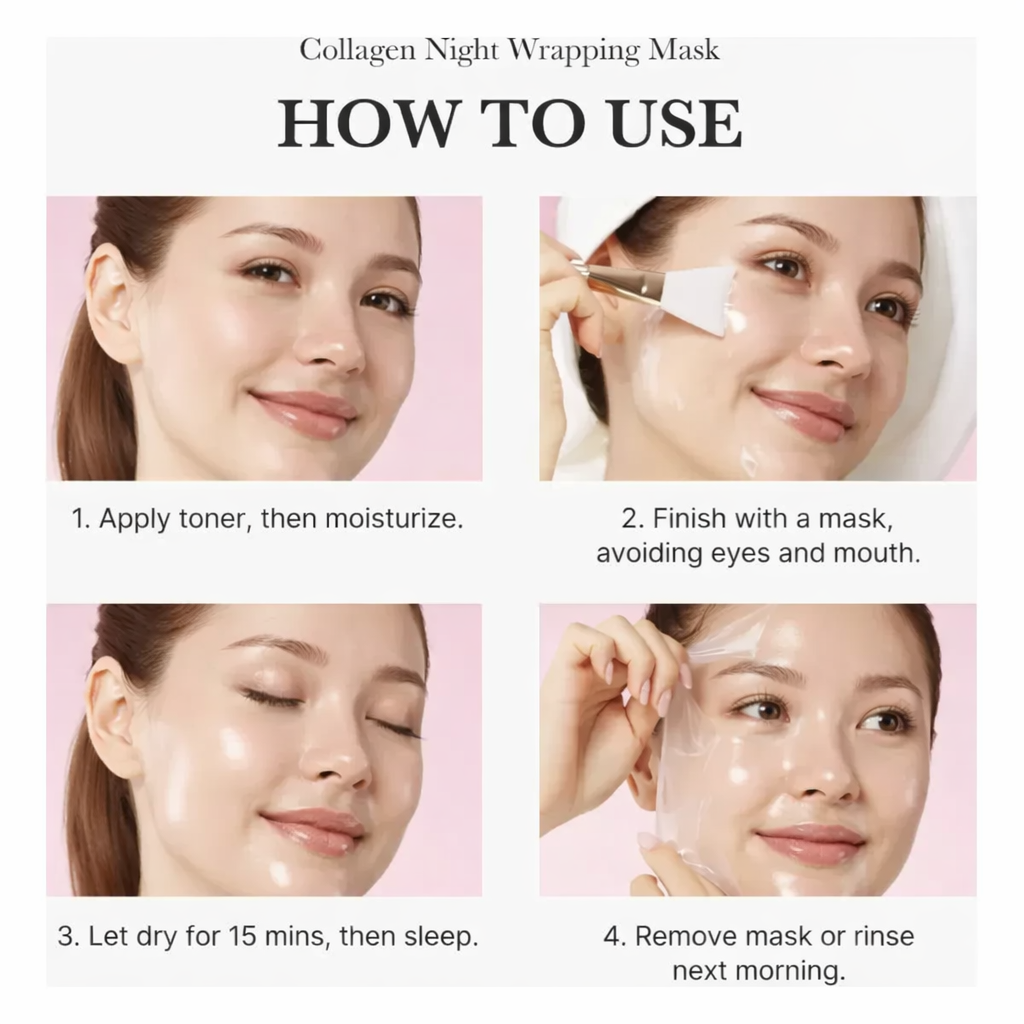 Collagen Night Wrapping Mask

HOW TO USE

1. Apply toner, then moisturize.

2. Finish with a mask, avoiding eyes and mouth.

3. Let dry for 15 mins, then sleep.

4. Remove mask or rinse next morning.